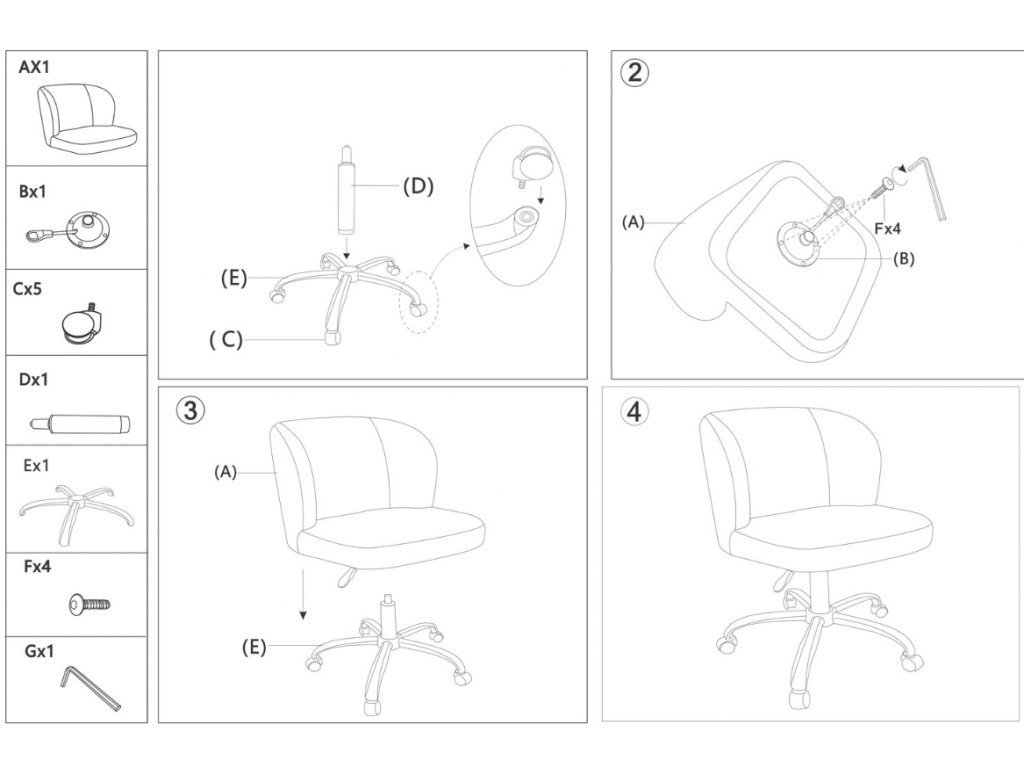 AX1

Bx1

Cx5

Dx1

Ex1

Fx4

Gx1

(D)

(E)

( C)

②

(A)

Fx4

(B)

③

(A)

(E)

④